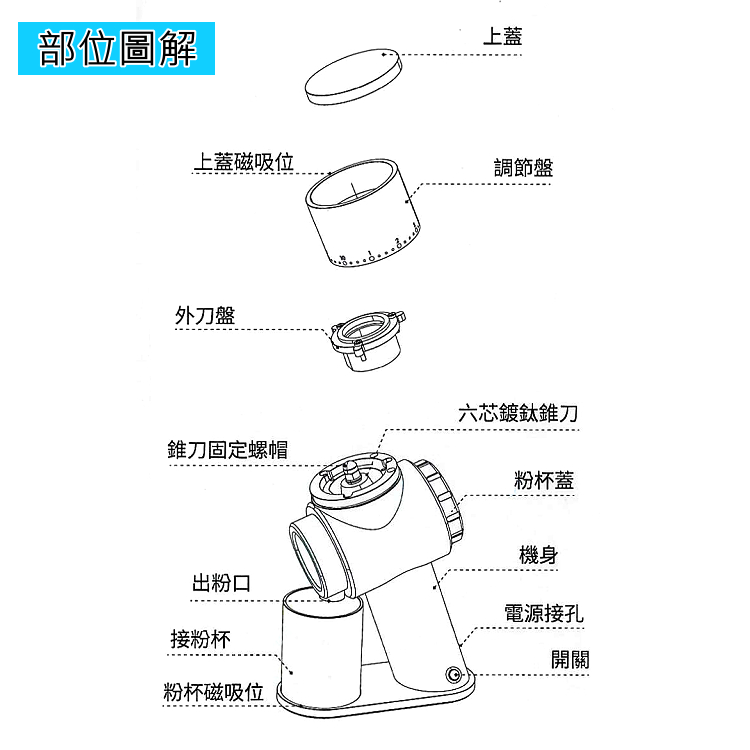 部位圖解

上蓋

上蓋磁吸位

調節盤

外刀盤

六芯鍍鈦錐刀

錐刀固定螺帽

粉杯蓋

機身

出粉口

電源接孔

接粉杯

開關

粉杯磁吸位