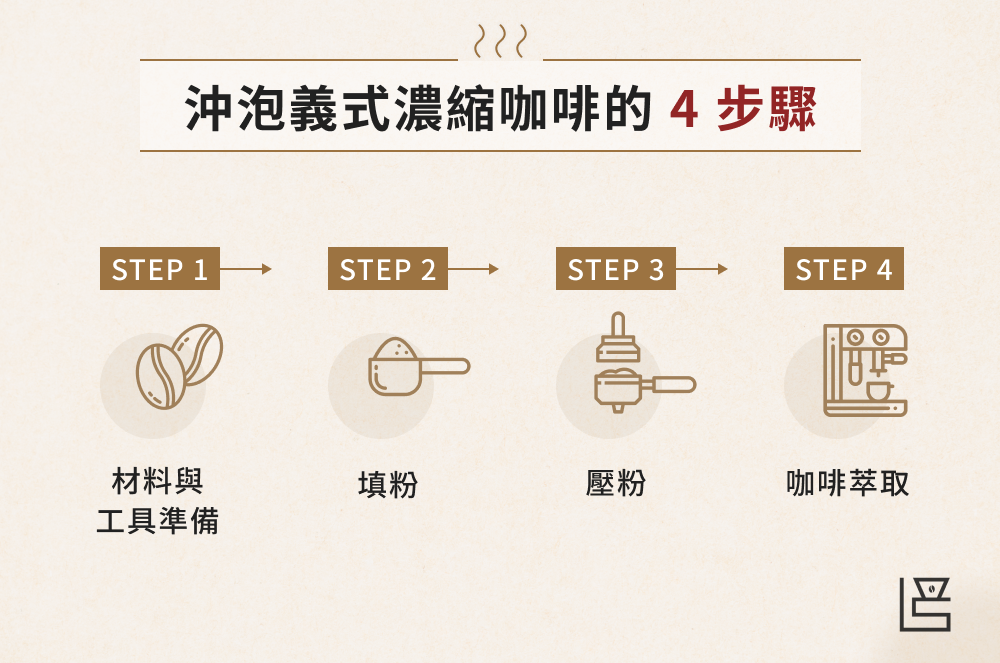 沖泡義式濃縮咖啡的 4 步驟

STEP 1

材料與工具準備

STEP 2

填粉

STEP 3

壓粉

STEP 4

咖啡萃取